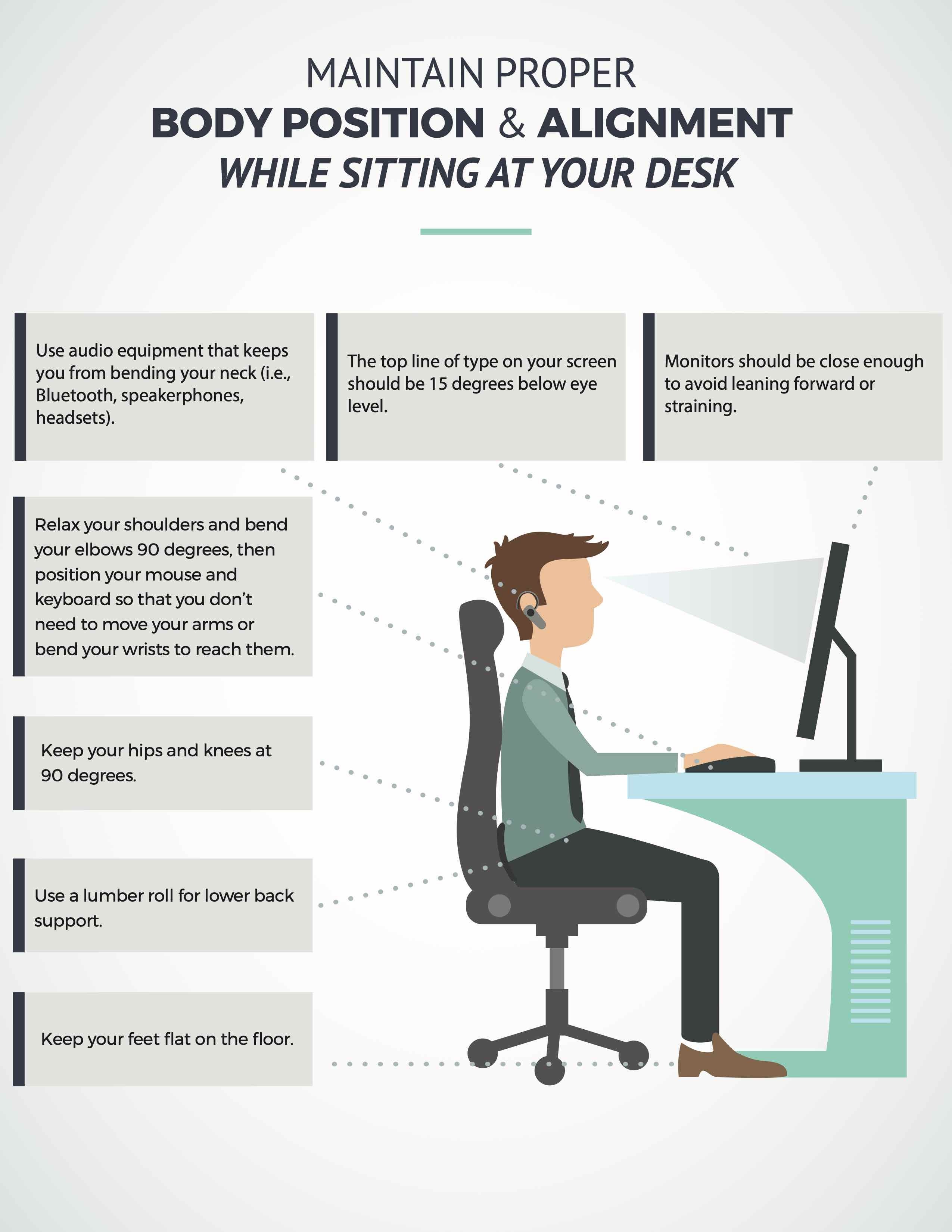 MAINTAIN PROPER
BODY POSITION & ALIGNMENT
WHILE SITTING AT YOUR DESK

Use audio equipment that keeps you from bending your neck (i.e., Bluetooth, speakerphones, headsets).

The top line of type on your screen should be 15 degrees below eye level.

Monitors should be close enough to avoid leaning forward or straining.

Relax your shoulders and bend your elbows 90 degrees, then position your mouse and keyboard so that you don't need to move your arms or bend your wrists to reach them.

Keep your hips and knees at 90 degrees.

Use a lumber roll for lower back support.

Keep your feet flat on the floor.